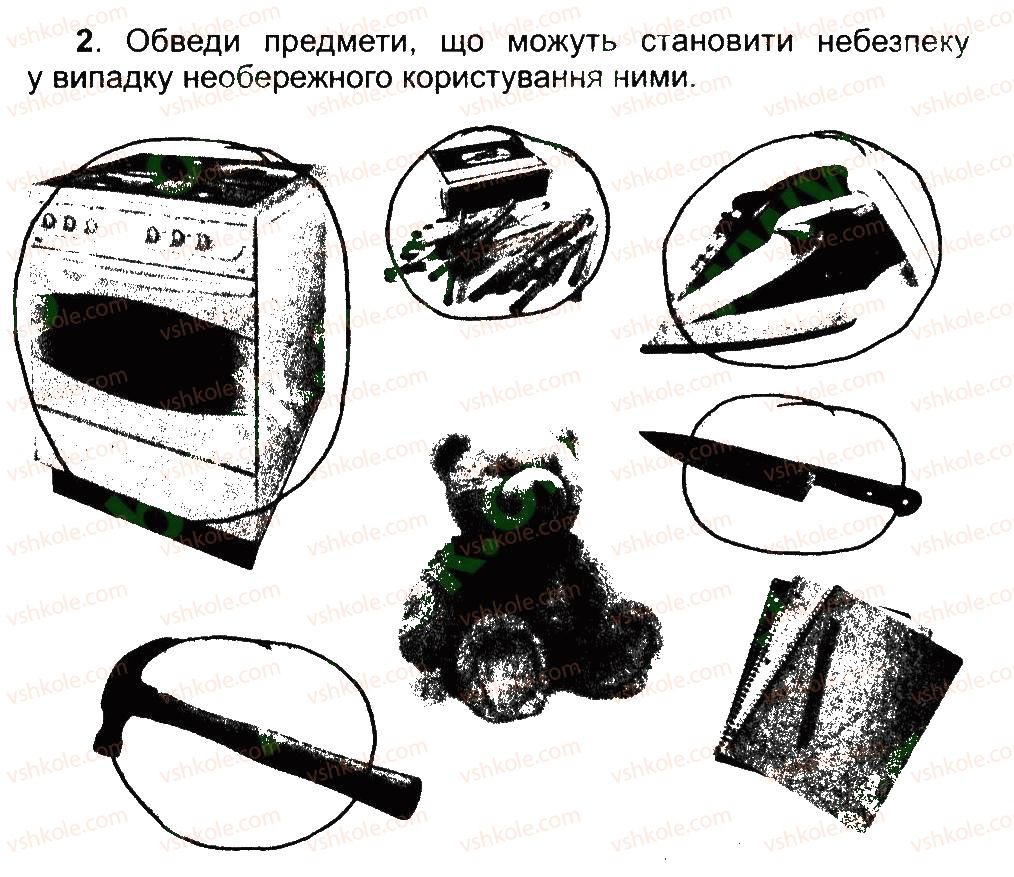 2. Обведи предмети, що можуть становити небезпеку у випадку необережного користування ними.

vshkole.com